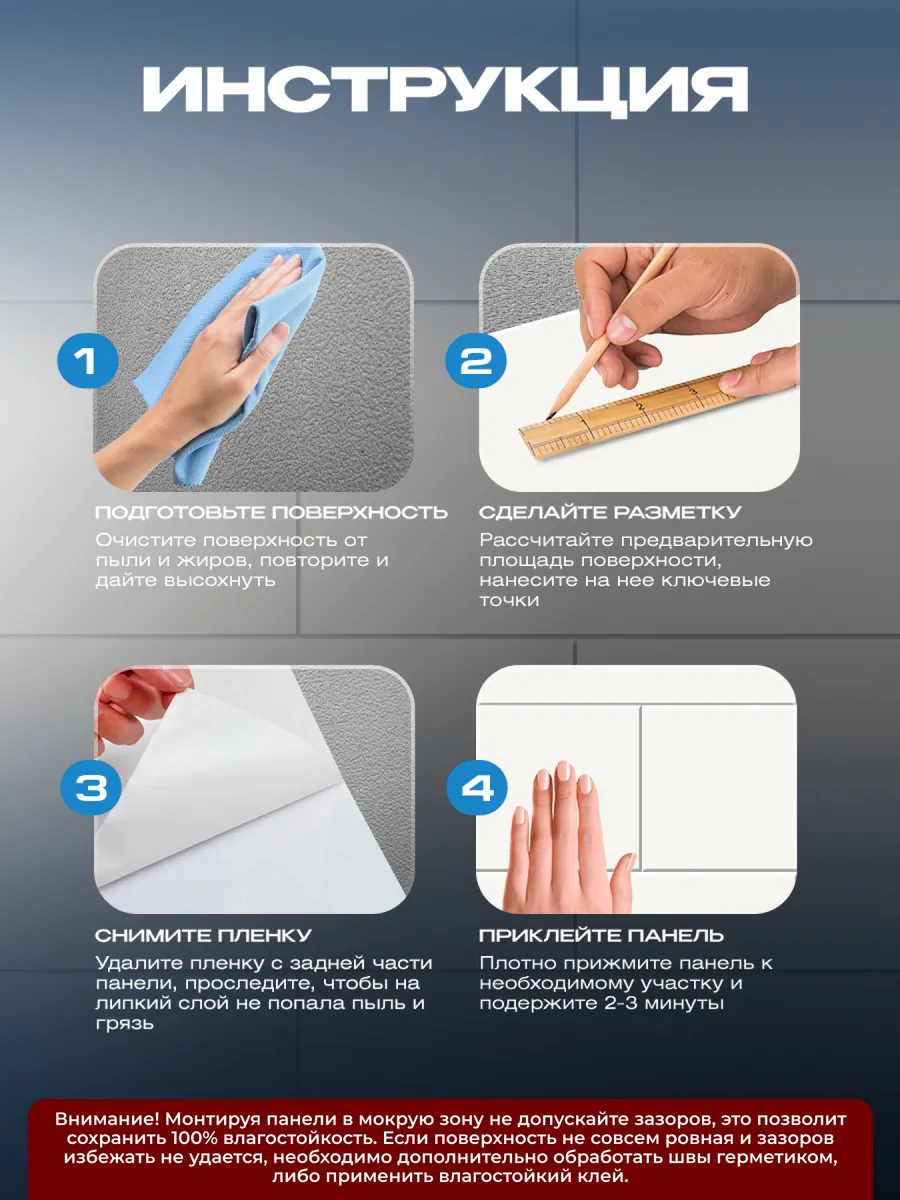 ИНСТРУКЦИЯ

1

ПОДГОТОВЬТЕ ПОВЕРХНОСТЬ
Очистите поверхность от пыли и жиров, повторите и дайте высохнуть

2

СДЕЛАЙТЕ РАЗМЕТКУ
Рассчитайте предварительную площадь поверхности, нанесите на нее ключевые точки

3

СНИМИТЕ ПЛЕНКУ
Удалите пленку с задней части панели, проследите, чтобы на липкий слой не попала пыль и грязь

4

ПРИКЛЕЙТЕ ПАНЕЛЬ
Плотно прижмите панель к необходимому участку и подержите 2-3 минуты

Внимание! Монтируя панели в мокрую зону не допускайте зазоров, это позволит сохранить 100% влагостойкость. Если поверхность не совсем ровная и зазоров избежать не удается, необходимо дополнительно обработать швы герметиком, либо применить влагостойкий клей.